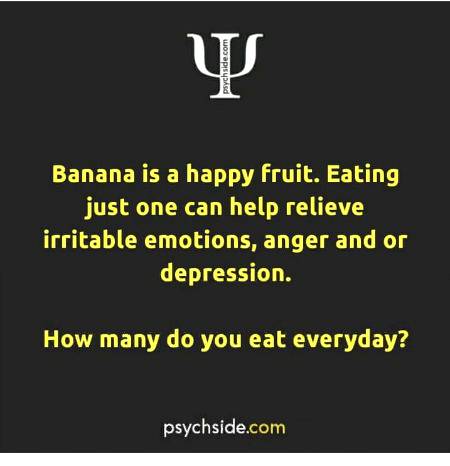 psychside.com

Banana is a happy fruit. Eating just one can help relieve irritable emotions, anger and or depression.

How many do you eat everyday?

psychside.com