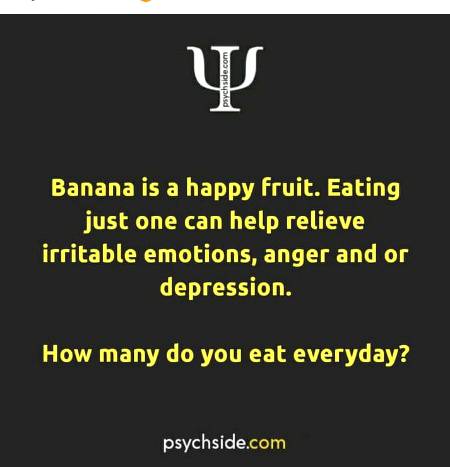 psychside.com

Banana is a happy fruit. Eating just one can help relieve irritable emotions, anger and or depression.

How many do you eat everyday?

psychside.com